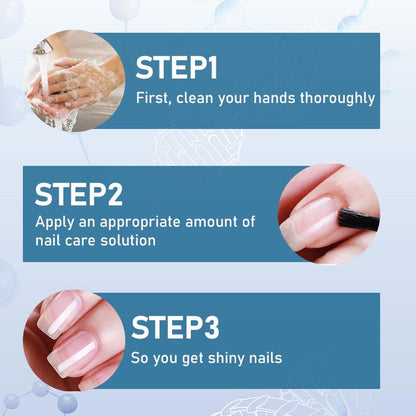 STEP1
First, clean your hands thoroughly

STEP2
Apply an appropriate amount of nail care solution

STEP3
So you get shiny nails